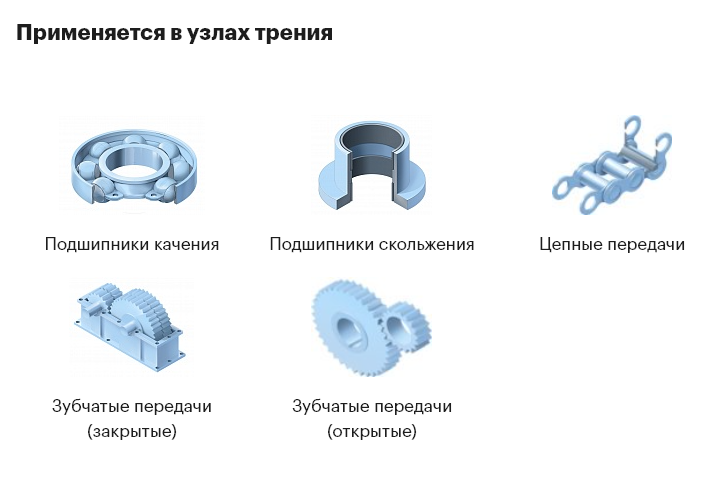 Применяется в узлах трения

Подшипники качения

Подшипники скольжения

Цепные передачи

Зубчатые передачи (закрытые)

Зубчатые передачи (открытые)